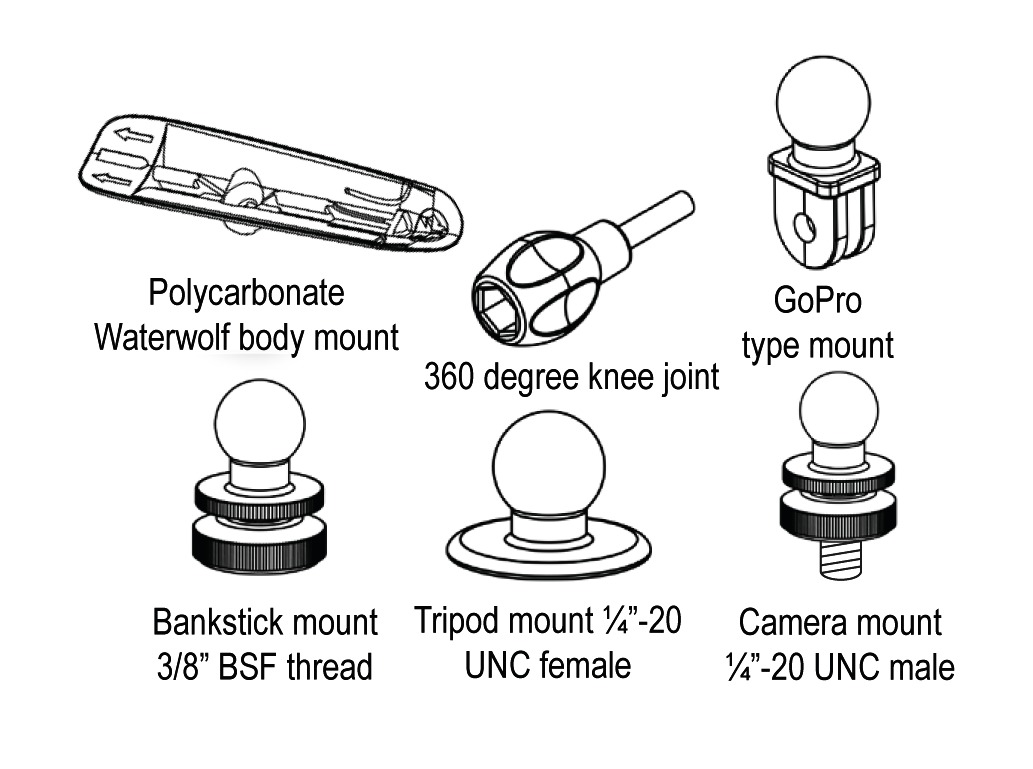 Polycarbonate Waterwolf body mount

360 degree knee joint

GoPro type mount

Bankstick mount 3/8” BSF thread

Tripod mount ¼”-20 UNC female

Camera mount ¼”-20 UNC male