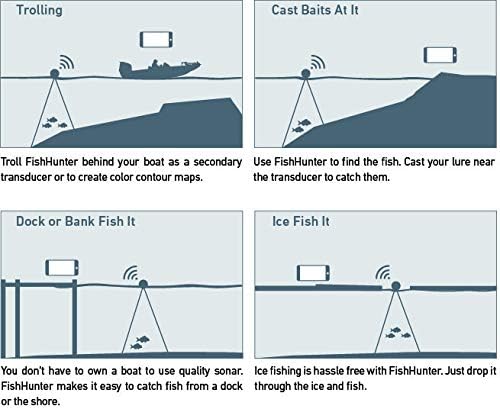 Trolling

Troll FishHunter behind your boat as a secondary transducer or to create color contour maps.

Cast Baits At It

Use FishHunter to find the fish. Cast your lure near the transducer to catch them.

Dock or Bank Fish It

You don't have to own a boat to use quality sonar. FishHunter makes it easy to catch fish from a dock or the shore.

Ice Fish It

Ice fishing is hassle free with FishHunter. Just drop it through the ice and fish.