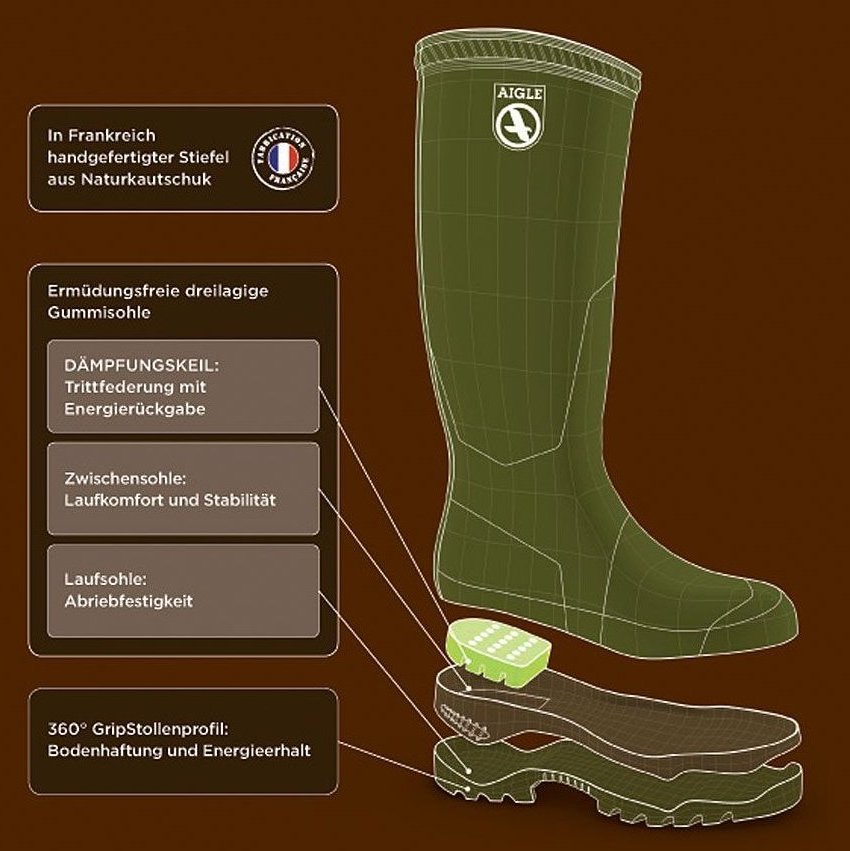 In Frankreich handgefertigter Stiefel aus Naturkautschuk

FABRICATION FRANÇAISE

AIGLE

Ermüdungsfreie dreilagige Gummisohle

DÄMPFUNGSKEIL: Trittfederung mit Energierückgabe

Zwischensohle: Laufkomfort und Stabilität

Laufsohle: Abriebfestigkeit

360° GripStollenprofil: Bodenhaftung und Energieerhalt